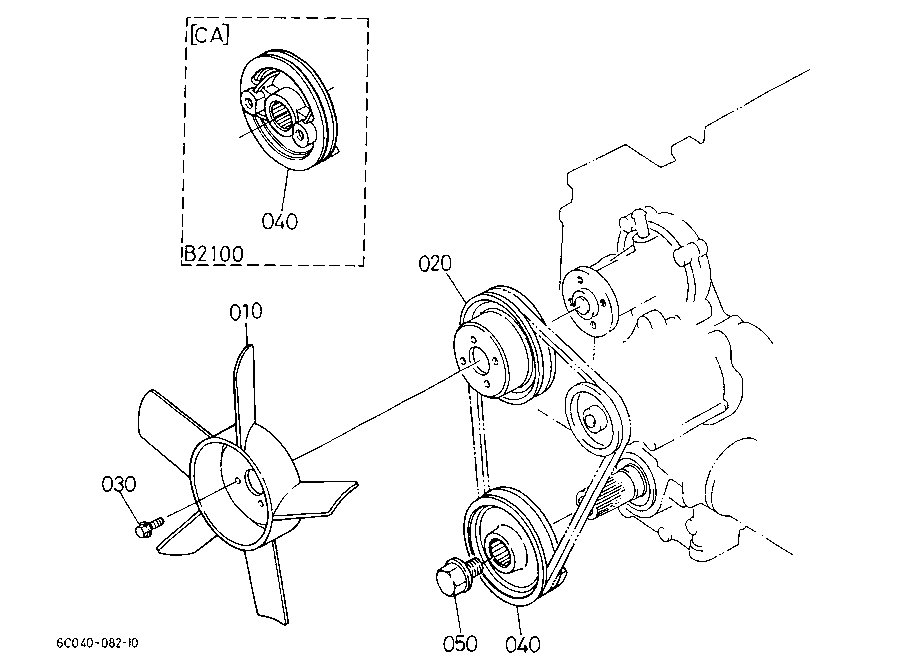 [CA]

040

B2100

020

010

030

050

040

6C040-082-10